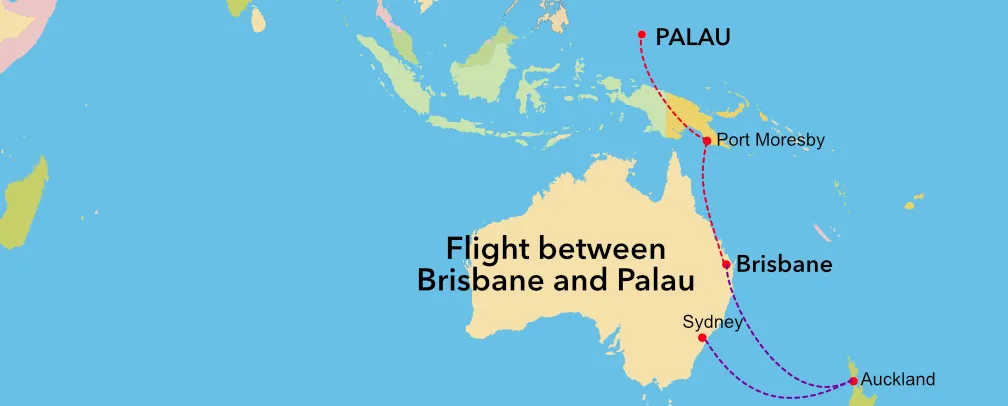 PALAU

Port Moresby

Flight between Brisbane and Palau

Brisbane

Sydney

Auckland