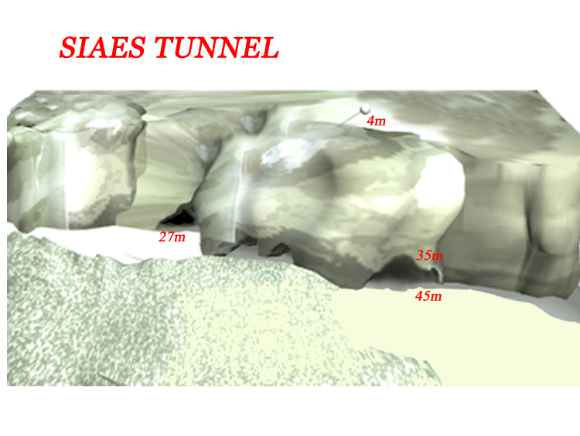 SIAES TUNNEL

4m

27m

35m

45m