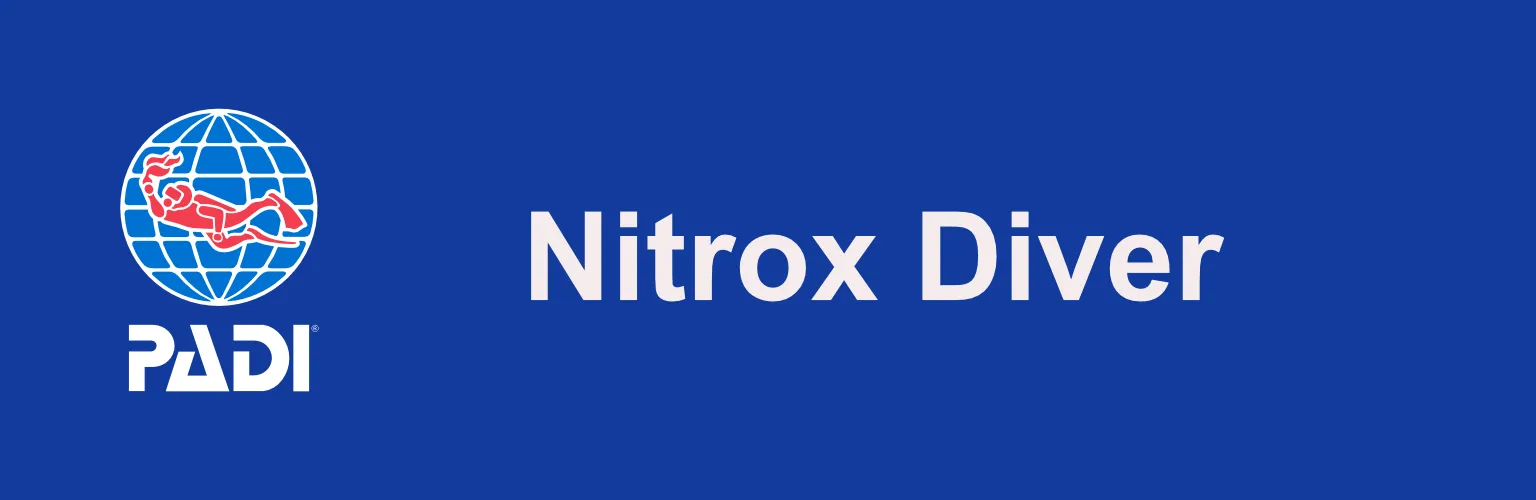 PADI®

Nitrox Diver