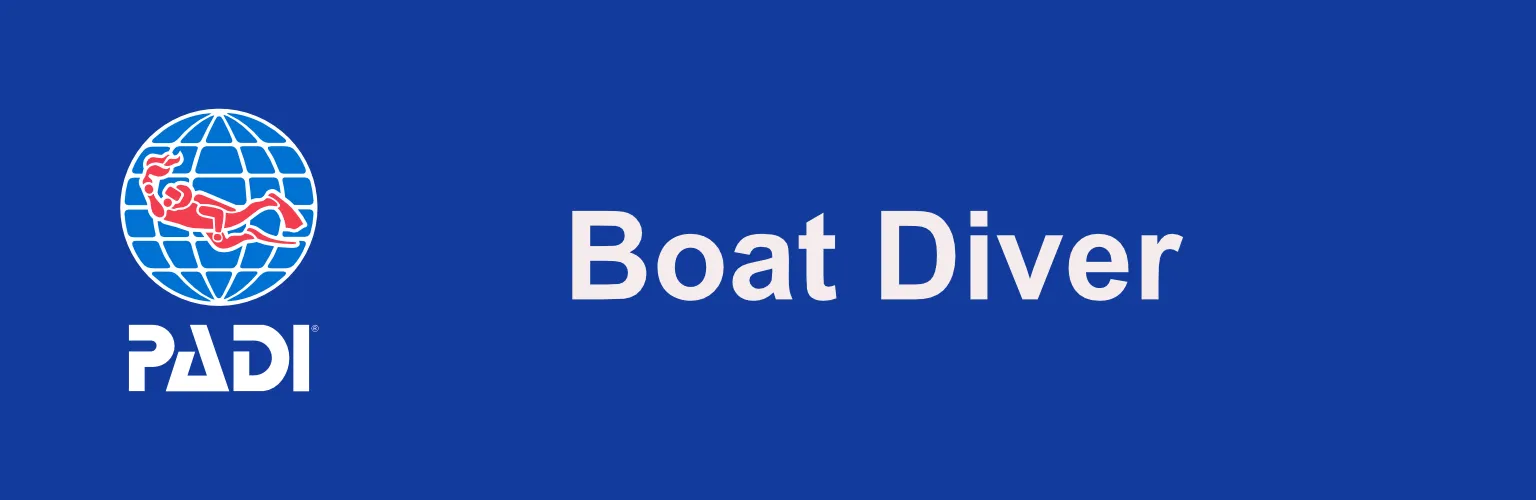 PADI®

Boat Diver