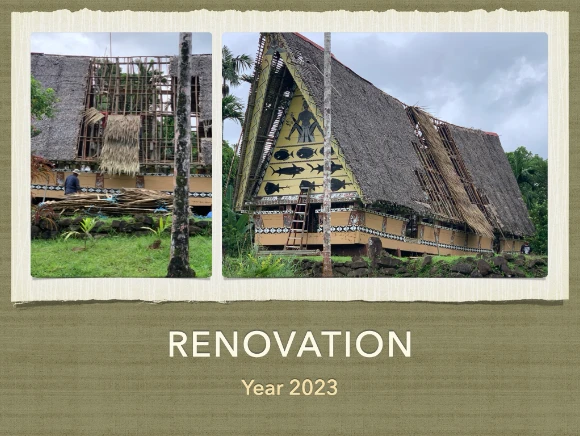 RENOVATION

Year 2023