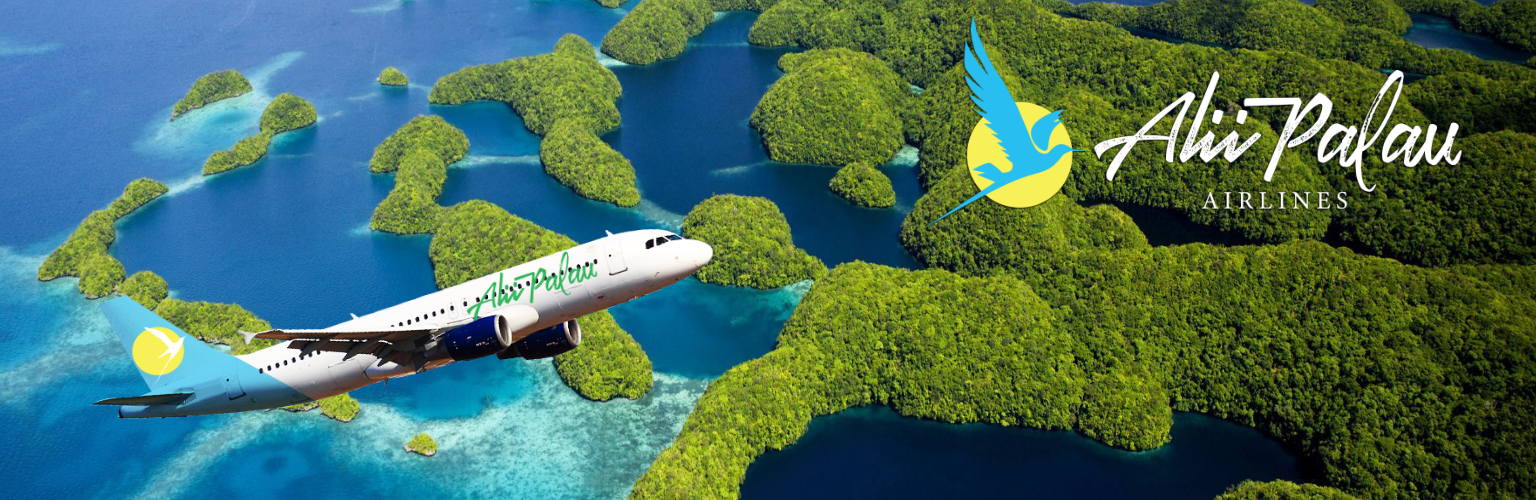 Alii Palau
AIRLINES

Alii Palau